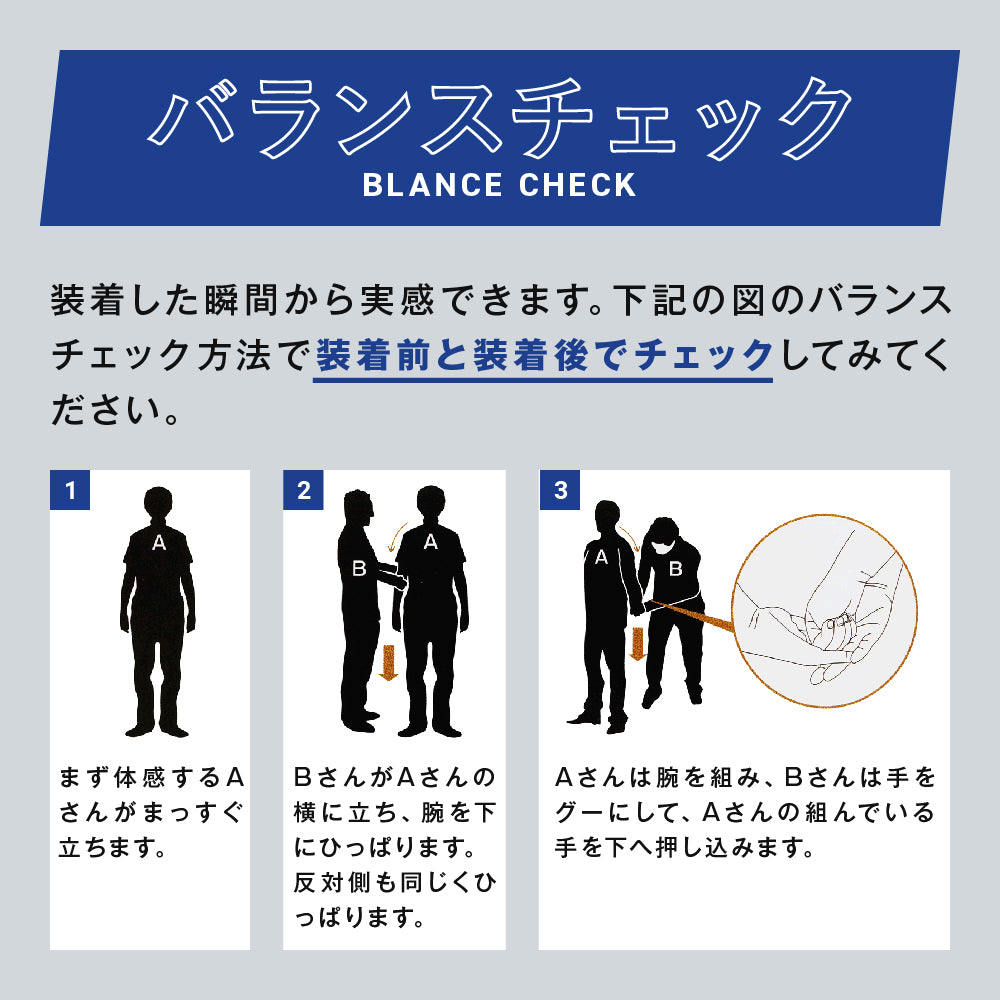 バランスチェック
BLANCE CHECK

装着した瞬間から実感できます。下記の図のバランスチェック方法で装着前と装着後でチェックしてみてください。

1
A
まず体感するAさんがまっすぐ立ちます。

2
B
A
BさんがAさんの横に立ち、腕を下にひっぱります。反対側も同じくひっぱります。

3
A
B
Aさんは腕を組み、Bさんは手をグーにして、Aさんの組んでいる手を下へ押し込みます。