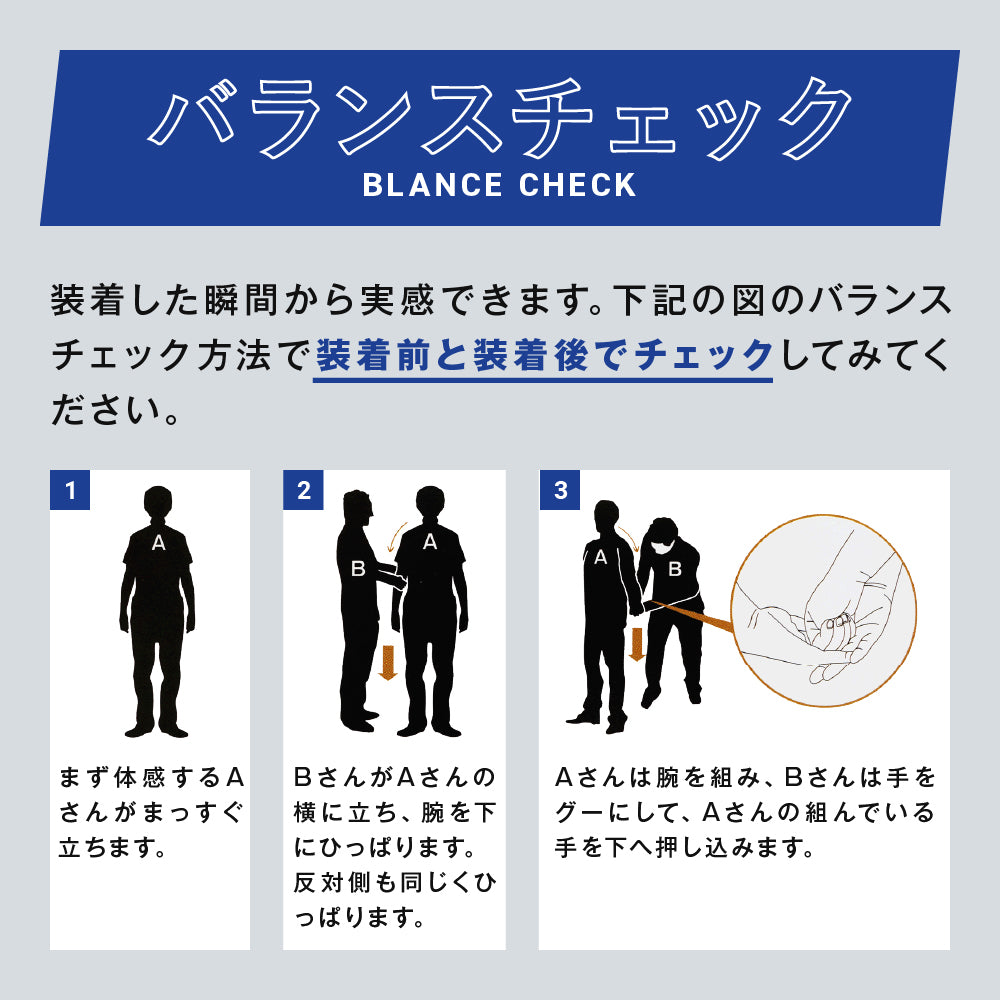 バランスチェック
BLANCE CHECK

装着した瞬間から実感できます。下記の図のバランスチェック方法で装着前と装着後でチェックしてみてください。

1
A
まず体感するAさんがまっすぐ立ちます。

2
B
A
BさんがAさんの横に立ち、腕を下にひっぱります。反対側も同じくひっぱります。

3
A
B
Aさんは腕を組み、Bさんは手をグーにして、Aさんの組んでいる手を下へ押し込みます。