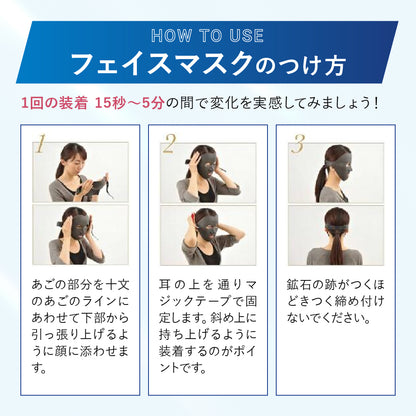 HOW TO USE
フェイスマスクのつけ方

1回の装着 15秒～5分の間で変化を実感してみましょう！

1

あごの部分を十文のあごのラインにあわせて下部から引っ張り上げるように顔に添わせます。

2

耳の上を通りマジックテープで固定します。斜め上に持ち上げるように装着するのがポイントです。

3

鉱石の跡がつくほどきつく締め付けないでください。